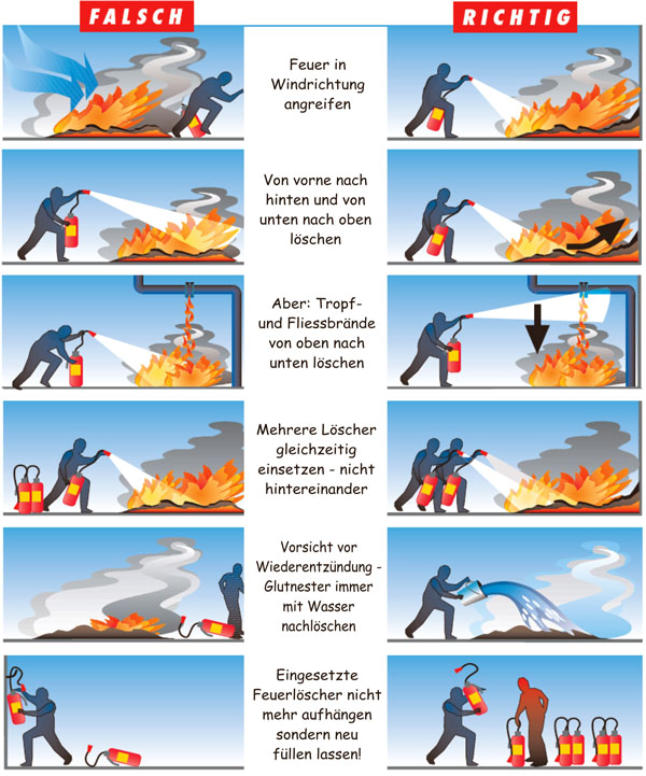 FALSCH

RICHTIG

Feuer in Windrichtung angreifen

Von vorne nach hinten und von unten nach oben löschen

Aber: Tropf- und Fliessbrände von oben nach unten löschen

Mehrere Löscher gleichzeitig einsetzen - nicht hintereinander

Vorsicht vor Wiederentzündung - Glutnester immer mit Wasser nachlöschen

Eingesetzte Feuerlöscher nicht mehr aufhängen sondern neu füllen lassen!